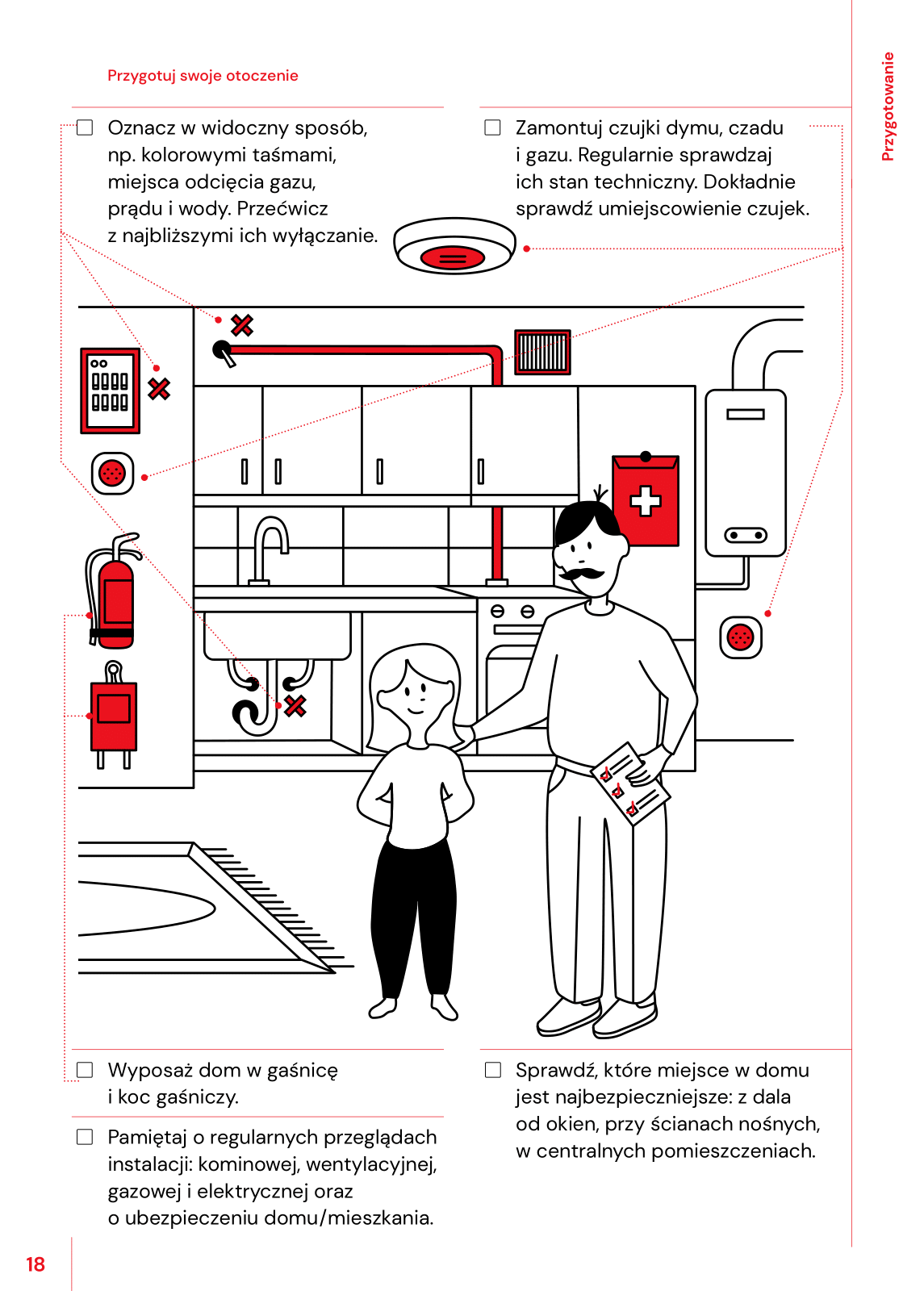 Przygotuj swoje otoczenie

Przygotowanie

☐ Oznacz w widoczny sposób, np. kolorowymi taśmami, miejsca odcięcia gazu, prądu i wody. Przećwicz z najbliższymi ich wyłączanie.

☐ Zamontuj czujki dymu, czadu i gazu. Regularnie sprawdzaj ich stan techniczny. Dokładnie sprawdź umiejscowienie czujek.

☐ Wyposaż dom w gaśnicę i koc gaśniczy.

☐ Pamiętaj o regularnych przeglądach instalacji: kominowej, wentylacyjnej, gazowej i elektrycznej oraz o ubezpieczeniu domu/mieszkania.

☐ Sprawdź, które miejsce w domu jest najbezpieczniejsze: z dala od okien, przy ścianach nośnych, w centralnych pomieszczeniach.

18