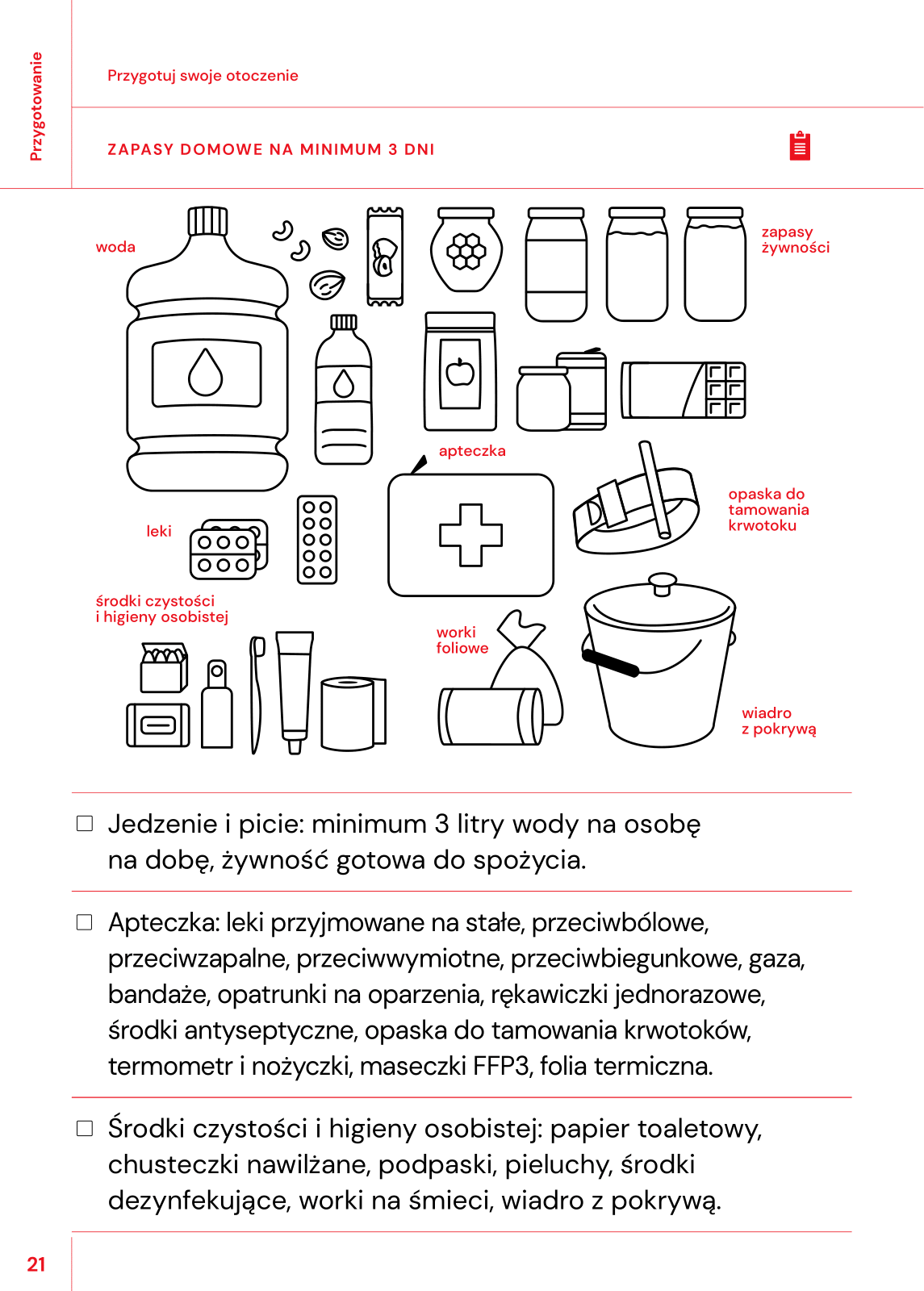 Przygotowanie

Przygotuj swoje otoczenie

ZAPASY DOMOWE NA MINIMUM 3 DNI

woda

zapasy żywności

apteczka

opaska do tamowania krwotoku

leki

środki czystości i higieny osobistej

worki foliowe

wiadro z pokrywą

☐ Jedzenie i picie: minimum 3 litry wody na osobę na dobę, żywność gotowa do spożycia.

☐ Apteczka: leki przyjmowane na stałe, przeciwbólowe, przeciwzapalne, przeciwwymiotne, przeciwbiegunkowe, gaza, bandaże, opatrunki na oparzenia, rękawiczki jednorazowe, środki antyseptyczne, opaska do tamowania krwotoków, termometr i nożyczki, maseczki FFP3, folia termiczna.

☐ Środki czystości i higieny osobistej: papier toaletowy, chusteczki nawilżane, podpaski, pieluchy, środki dezynfekujące, worki na śmieci, wiadro z pokrywą.

21