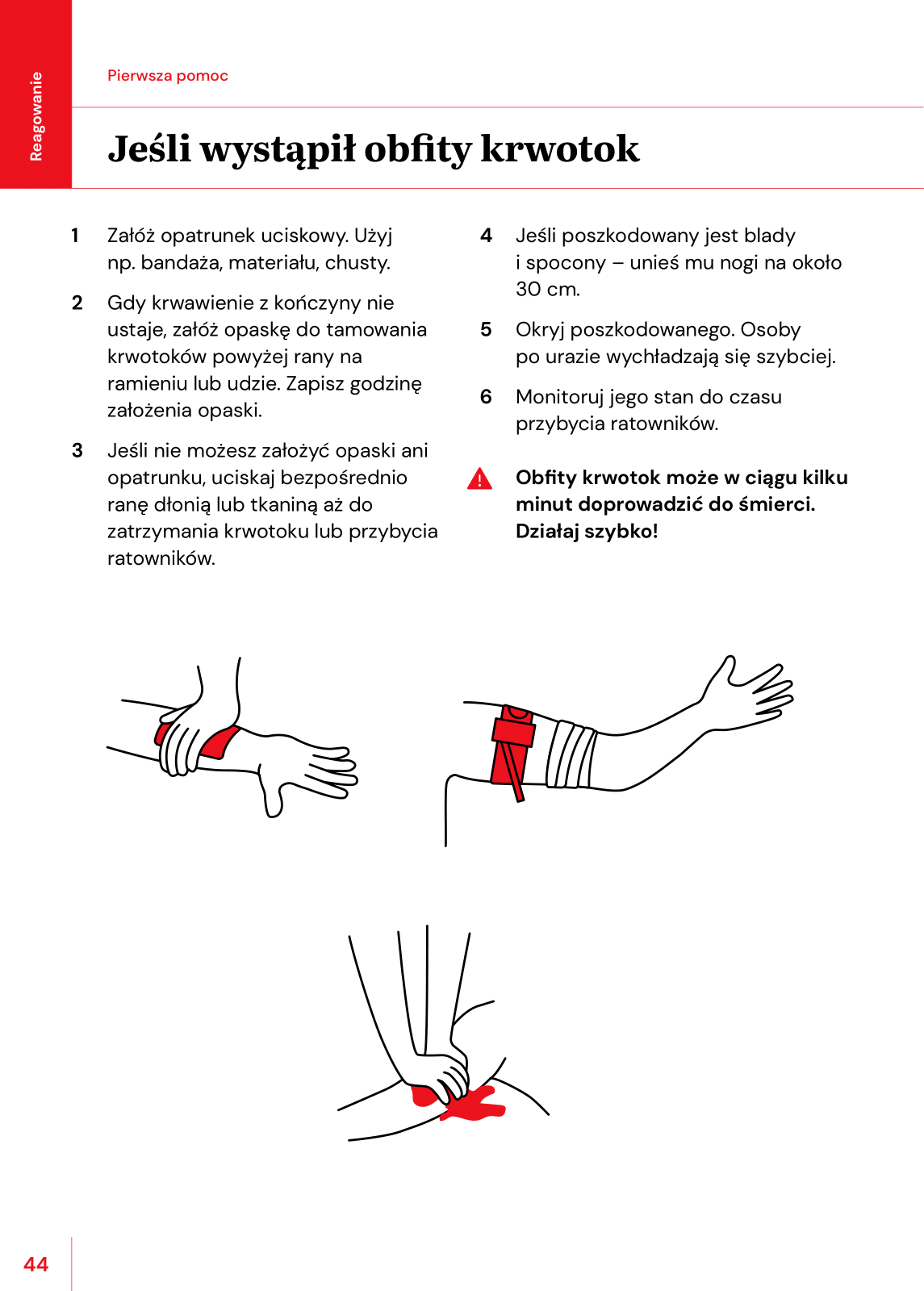 Reagowanie

Pierwsza pomoc

Jeśli wystąpił obfity krwotok

1 Załóż opatrunek uciskowy. Użyj np. bandaża, materiału, chusty.

2 Gdy krwawienie z kończyny nie ustaje, załóż opaskę do tamowania krwotoków powyżej rany na ramieniu lub udzie. Zapisz godzinę założenia opaski.

3 Jeśli nie możesz założyć opaski ani opatrunku, uciskaj bezpośrednio ranę dłonią lub tkaniną aż do zatrzymania krwotoku lub przybycia ratowników.

4 Jeśli poszkodowany jest blady i spocony – unieś mu nogi na około 30 cm.

5 Okryj poszkodowanego. Osoby po urazie wychładzają się szybciej.

6 Monitoruj jego stan do czasu przybycia ratowników.

Obfity krwotok może w ciągu kilku minut doprowadzić do śmierci. Działaj szybko!

44