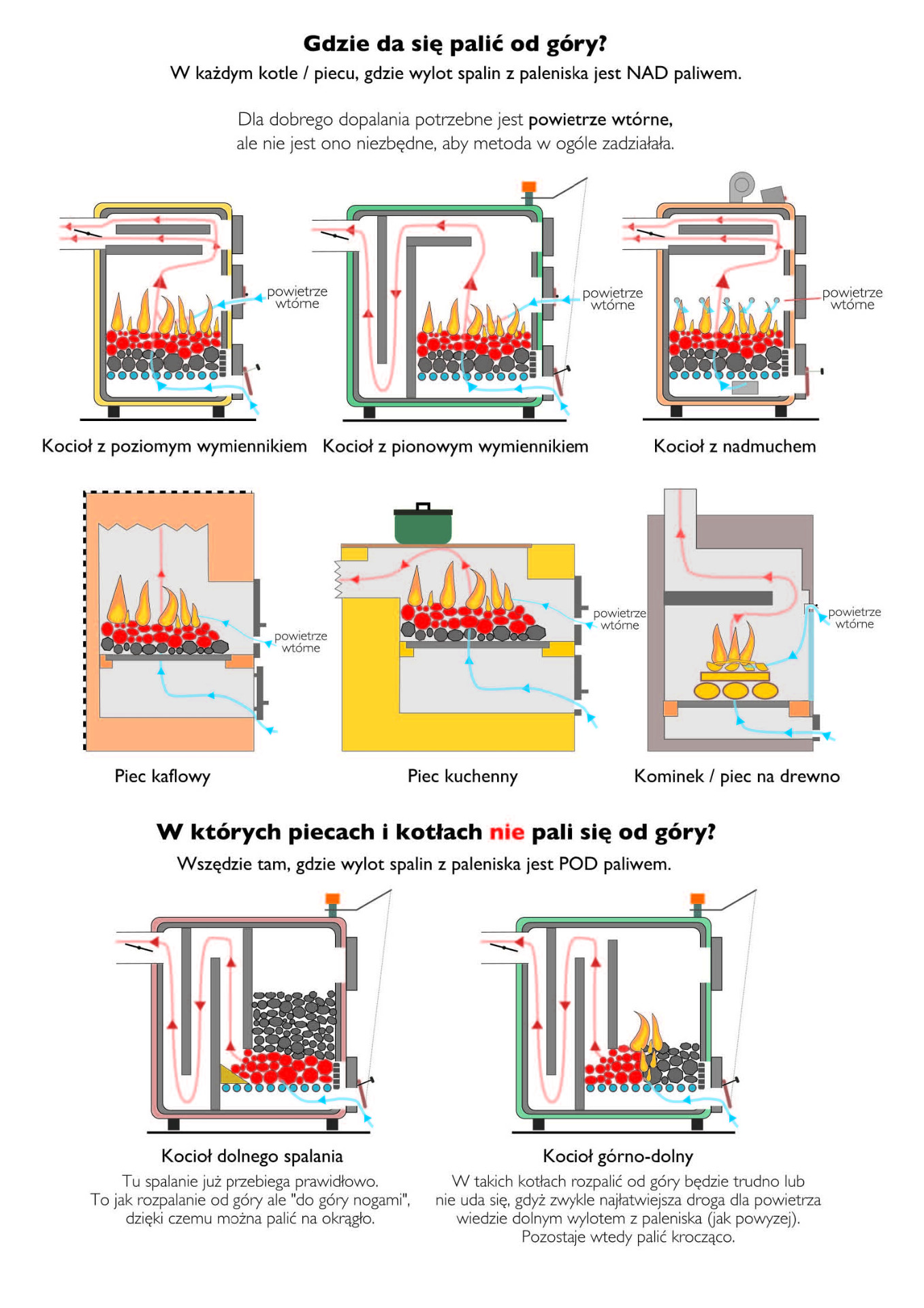 Gdzie da się palić od góry?
W każdym kotle / piecu, gdzie wylot spalin z paleniska jest NAD paliwem.

Dla dobrego dopalania potrzebne jest powietrze wtórne, ale nie jest ono niezbędne, aby metoda w ogóle zadziałała.

powietrze wtórne

powietrze wtórne

powietrze wtórne

Kocioł z poziomym wymiennikiem

Kocioł z pionowym wymiennikiem

Kocioł z nadmuchem

powietrze wtórne

powietrze wtórne

powietrze wtórne

Piec kaflowy

Piec kuchenny

Kominek / piec na drewno

W których piecach i kotłach nie pali się od góry?
Wszędzie tam, gdzie wylot spalin z paleniska jest POD paliwem.

Kocioł dolnego spalania
Tu spalanie już przebiega prawidłowo. To jak rozpalanie od góry ale "do góry nogami", dzięki czemu można palić na okrągło.

Kocioł górno-dolny
W takich kotłach rozpalić od góry będzie trudno lub nie uda się, gdyż zwykle najłatwiejsza droga dla powietrza wiedzie dolnym wylotem z paleniska (jak powyżej). Pozostaje wtedy palić krocząco.